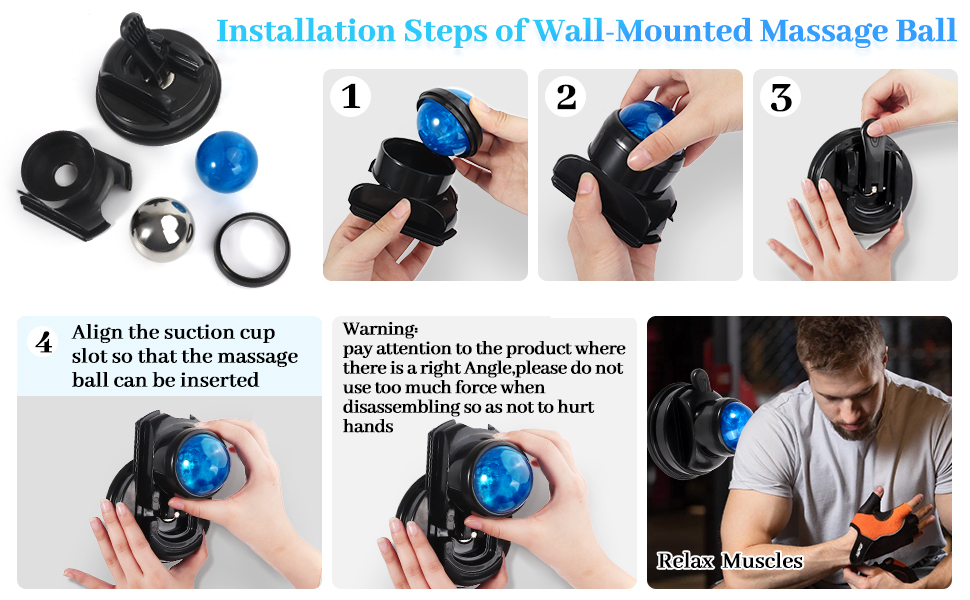 Installation Steps of Wall-Mounted Massage Ball

1

2

3

4 Align the suction cup slot so that the massage ball can be inserted

Warning:
pay attention to the product where there is a right Angle,please do not use too much force when disassembling so as not to hurt hands

Relax Muscles